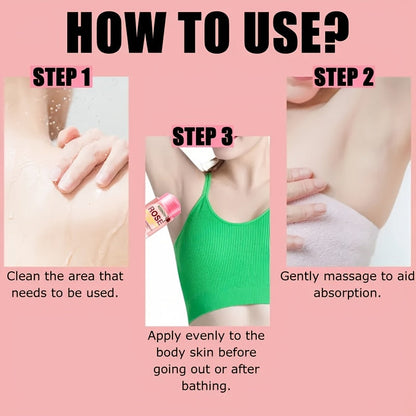 HOW TO USE?

STEP 1

Clean the area that needs to be used.

STEP 3

ROSE

Apply evenly to the body skin before going out or after bathing.

STEP 2

Gently massage to aid absorption.