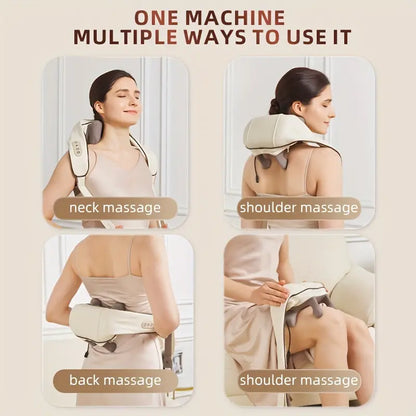 ONE MACHINE
MULTIPLE WAYS TO USE IT

neck massage

shoulder massage

back massage

shoulder massage