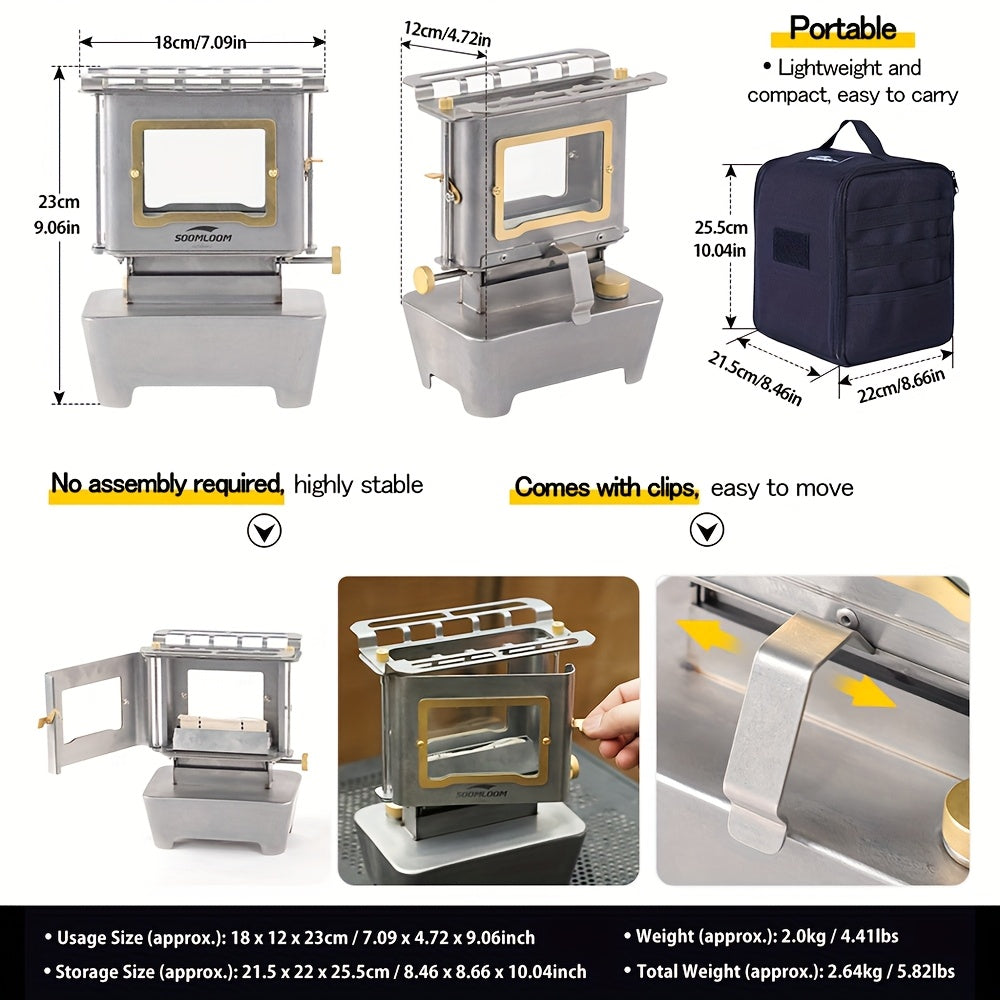 18cm/7.09in

23cm
9.06in

SOOMLOOM

12cm/4.72in

Portable

• Lightweight and compact, easy to carry

25.5cm
10.04in

21.5cm/8.46in

22cm/8.66in

No assembly required, highly stable

Comes with clips, easy to move

SOOMLOOM

• Usage Size (approx.): 18 x 12 x 23cm / 7.09 x 4.72 x 9.06inch

• Storage Size (approx.): 21.5 x 22 x 25.5cm / 8.46 x 8.66 x 10.04inch

• Weight (approx.): 2.0kg / 4.41lbs

• Total Weight (approx.): 2.64kg / 5.82lbs