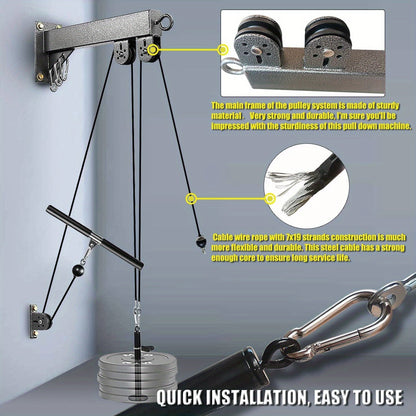 The main frame of the pulley system is made of sturdy material . Very strong and durable, I'm sure you'll be impressed with the sturdiness of this pull down machine.

Cable wire rope with 7x19 strands construction is much more flexible and durable. This steel cable has a strong enough core to ensure long service life.

QUICK INSTALLATION, EASY TO USE