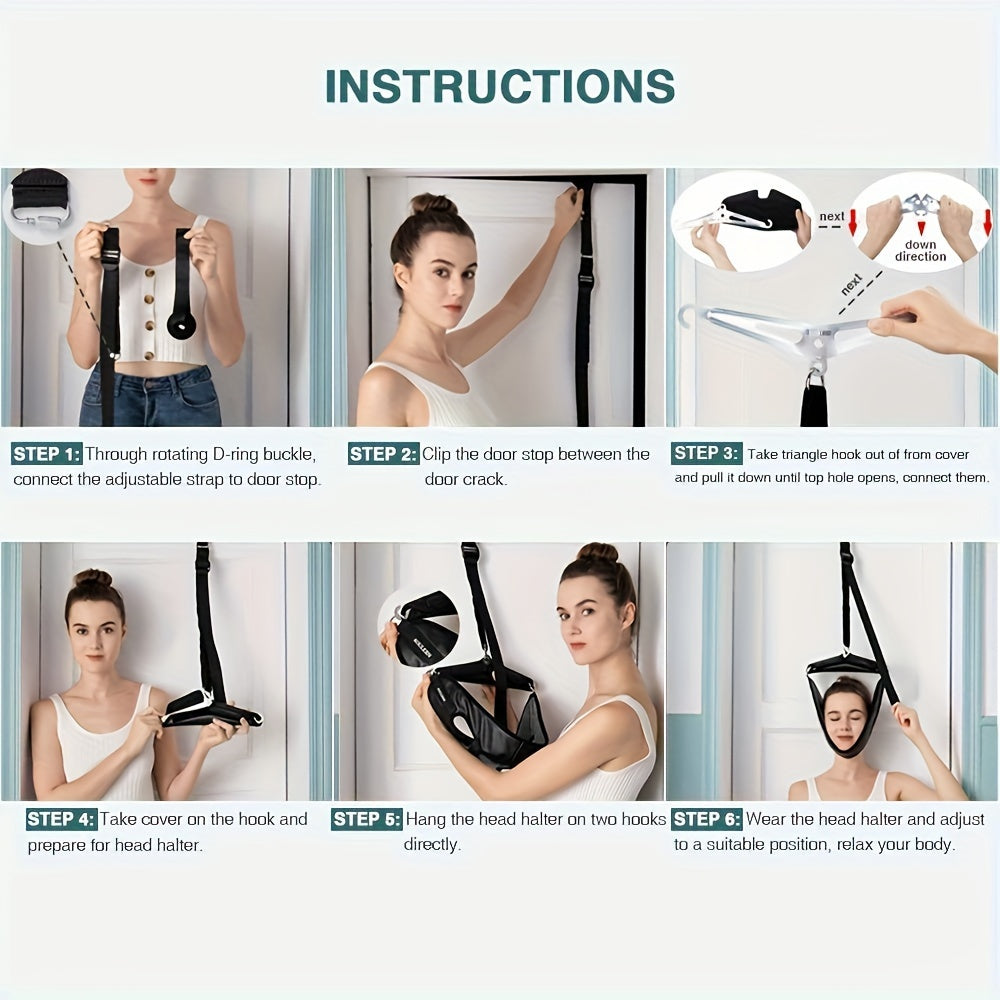 INSTRUCTIONS

next

down direction

next

STEP 1: Through rotating D-ring buckle, connect the adjustable strap to door stop.

STEP 2: Clip the door stop between the door crack.

STEP 3: Take triangle hook out of from cover and pull it down until top hole opens, connect them.

STEP 4: Take cover on the hook and prepare for head halter.

STEP 5: Hang the head halter on two hooks directly.

STEP 6: Wear the head halter and adjust to a suitable position, relax your body.