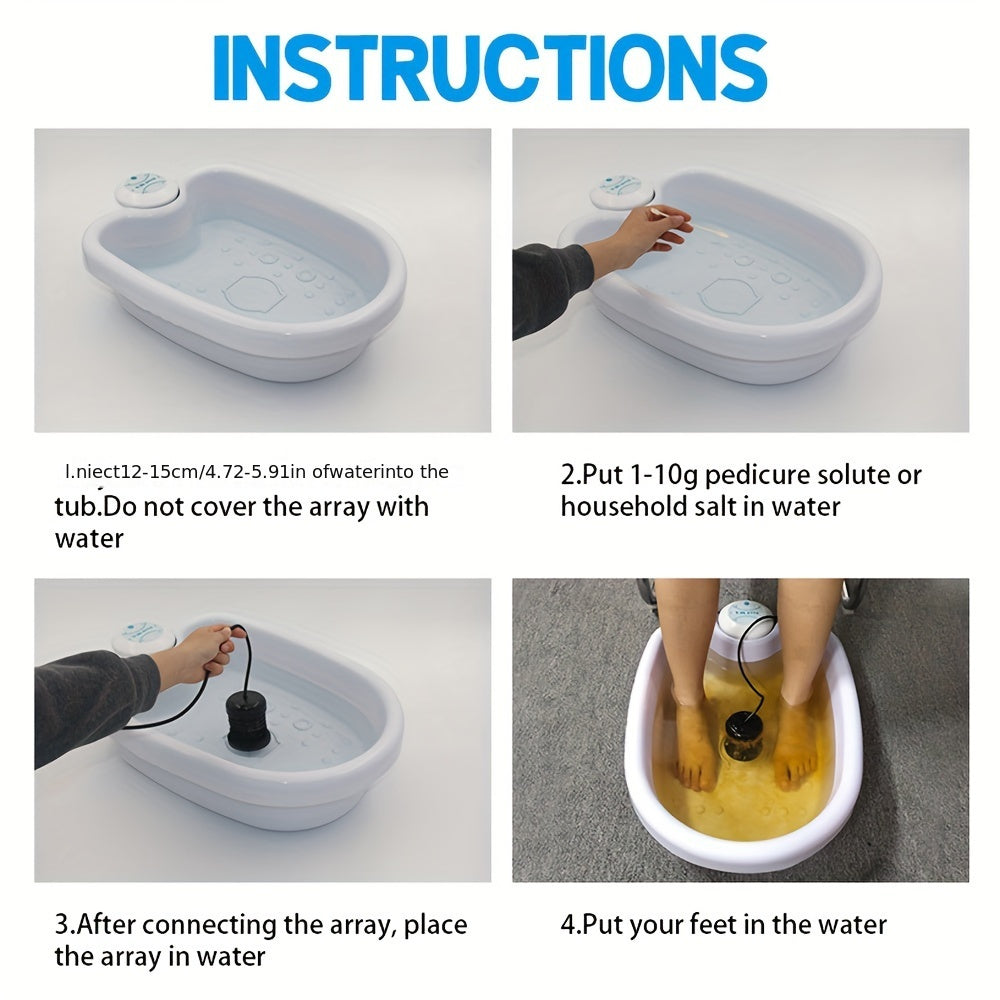 INSTRUCTIONS

l.niect12-15cm/4.72-5.91in ofwaterinto the tub.Do not cover the array with water

2.Put 1-10g pedicure solute or household salt in water

3.After connecting the array, place the array in water

4.Put your feet in the water