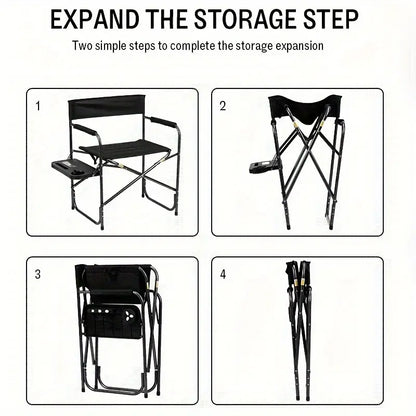 EXPAND THE STORAGE STEP

Two simple steps to complete the storage expansion

1

2

3

4