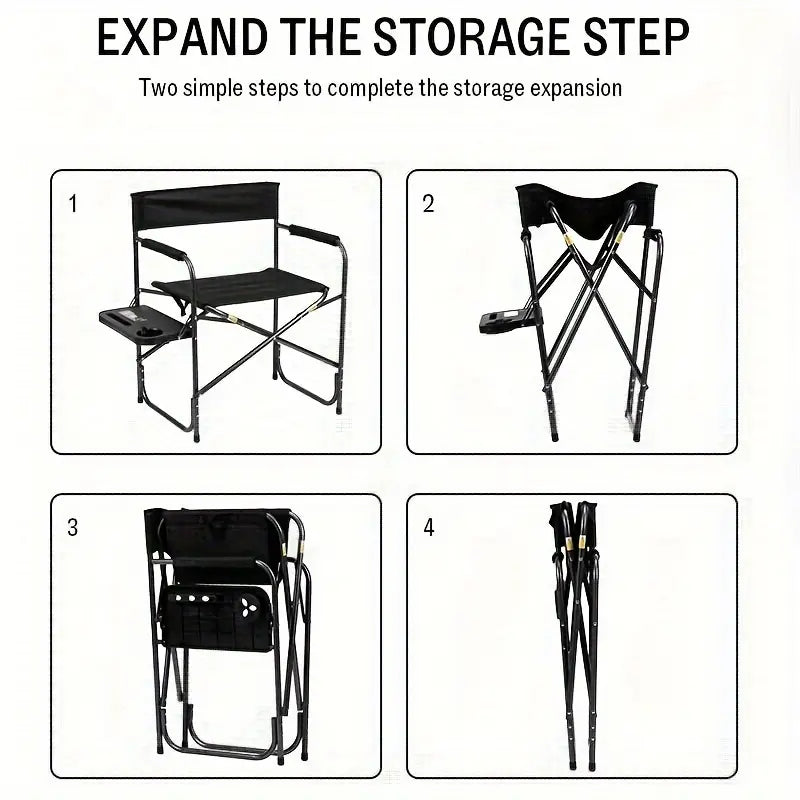 EXPAND THE STORAGE STEP

Two simple steps to complete the storage expansion

1

2

3

4