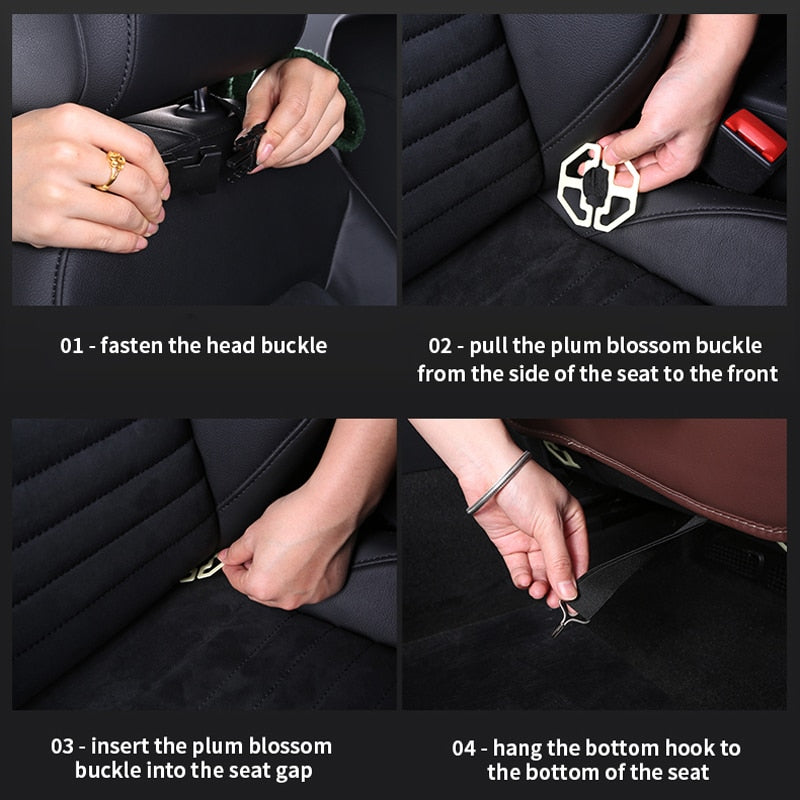 01 - fasten the head buckle

02 - pull the plum blossom buckle from the side of the seat to the front

03 - insert the plum blossom buckle into the seat gap

04 - hang the bottom hook to the bottom of the seat