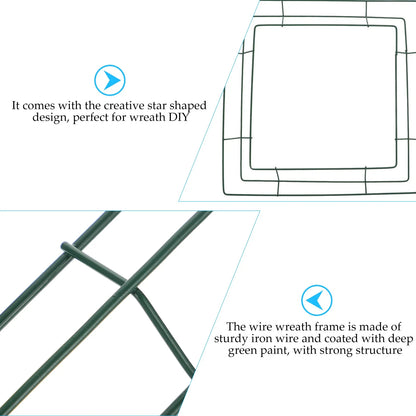 It comes with the creative star shaped design, perfect for wreath DIY

The wire wreath frame is made of sturdy iron wire and coated with deep green paint, with strong structure