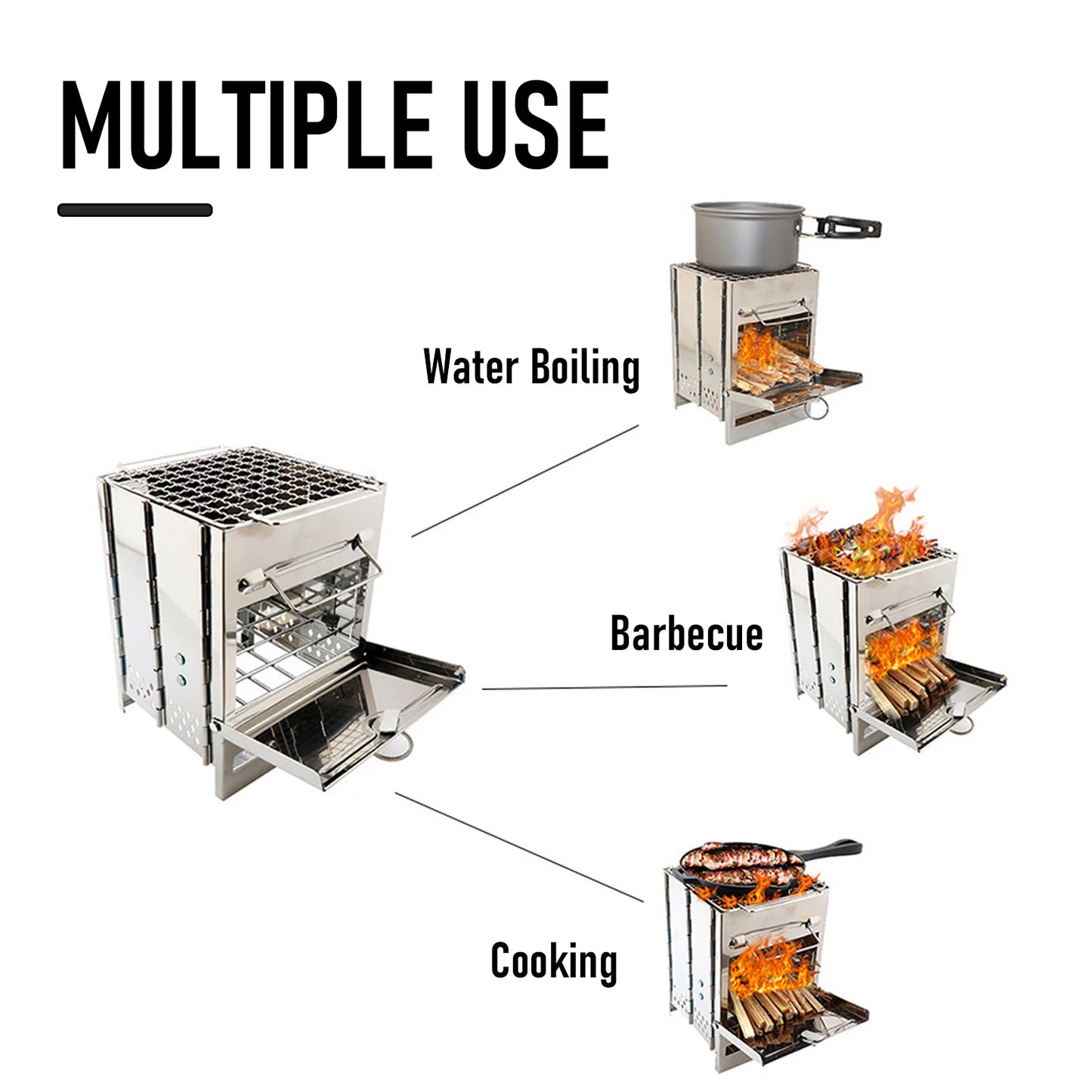 MULTIPLE USE

Water Boiling

Barbecue

Cooking