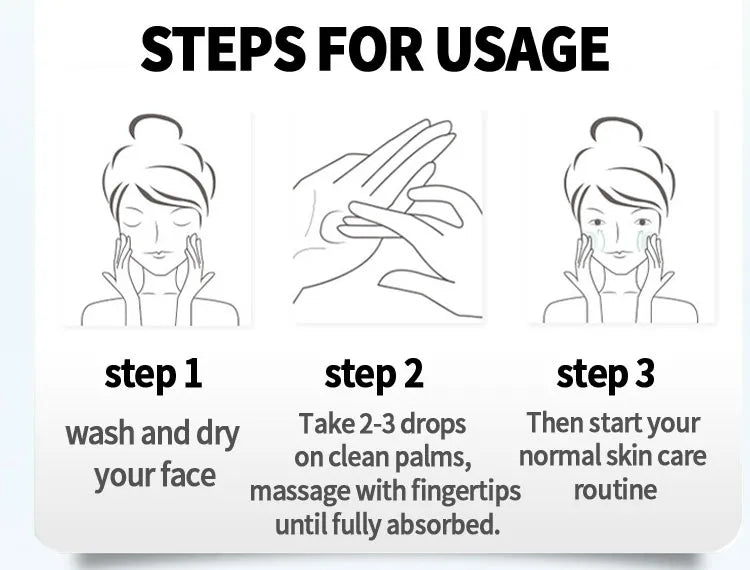 STEPS FOR USAGE

step 1

wash and dry your face

step 2

Take 2-3 drops on clean palms, massage with fingertips until fully absorbed.

step 3

Then start your normal skin care routine