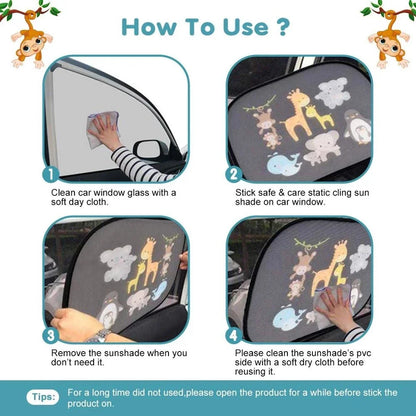 How To Use ?

1
Clean car window glass with a soft day cloth.

2
Stick safe & care static cling sun shade on car window.

3
Remove the sunshade when you don't need it.

4
Please clean the sunshade's pvc side with a soft dry cloth before reusing it.

Tips: For a long time did not used,please open the product for a while before stick the product on.