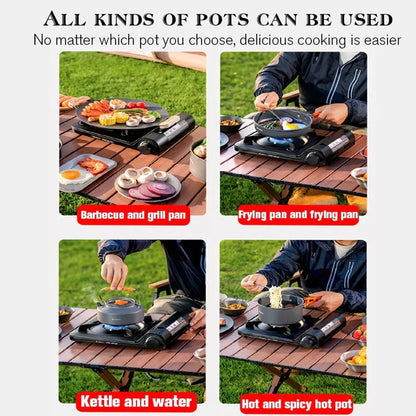 ALL KINDS OF POTS CAN BE USED

No matter which pot you choose, delicious cooking is easier

Barbecue and grill pan

Frying pan and frying pan

Kettle and water

Hot and spicy hot pot