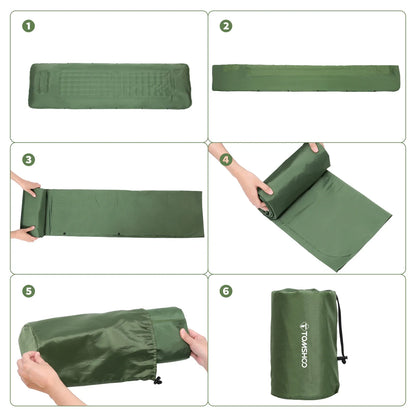 1

2

3

4

5

6

TOMSHOO