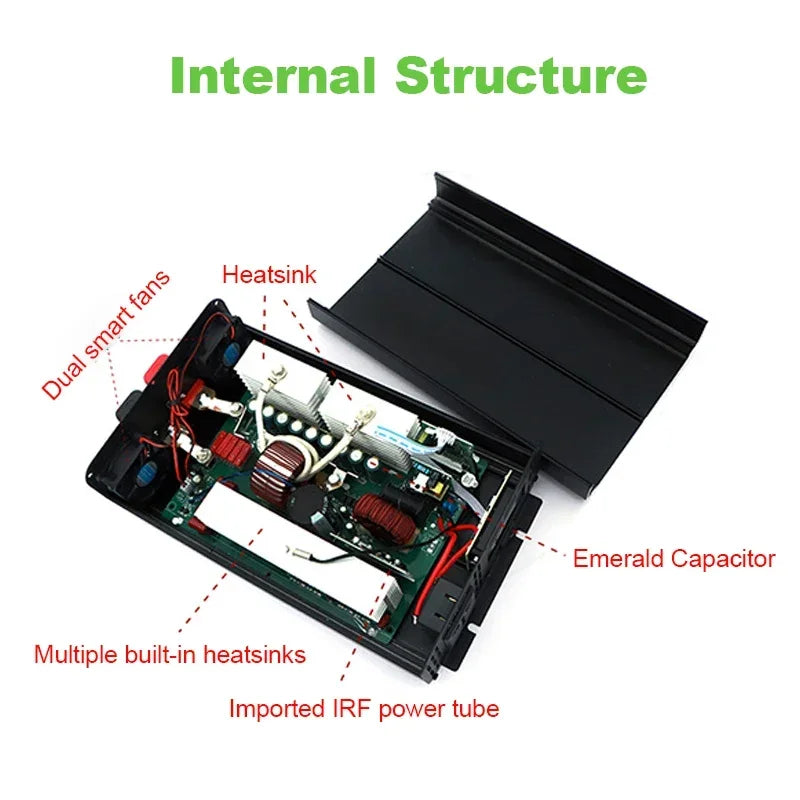 Internal Structure

Dual smart fans

Heatsink

Emerald Capacitor

Multiple built-in heatsinks

Imported IRF power tube