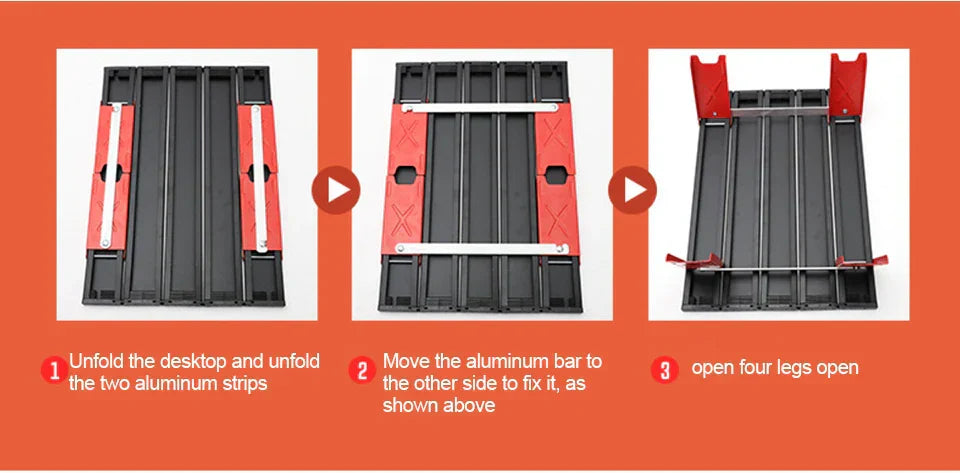 1 Unfold the desktop and unfold the two aluminum strips

2 Move the aluminum bar to the other side to fix it, as shown above

3 open four legs open