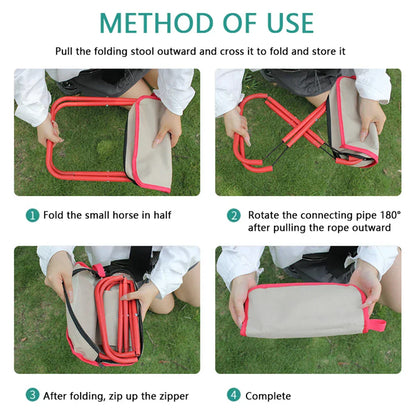 METHOD OF USE

Pull the folding stool outward and cross it to fold and store it

1 Fold the small horse in half

2 Rotate the connecting pipe 180° after pulling the rope outward

3 After folding, zip up the zipper

4 Complete