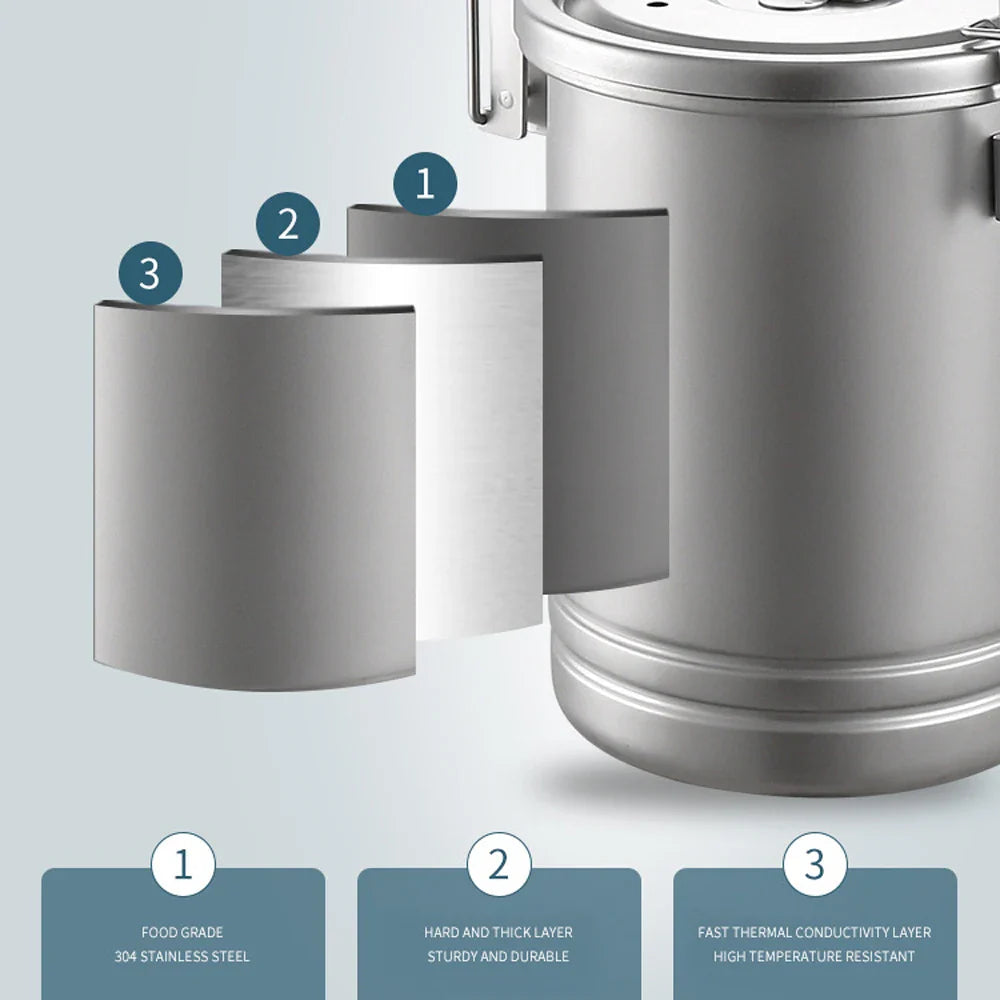 1

2

3

1
FOOD GRADE
304 STAINLESS STEEL

2
HARD AND THICK LAYER
STURDY AND DURABLE

3
FAST THERMAL CONDUCTIVITY LAYER
HIGH TEMPERATURE RESISTANT