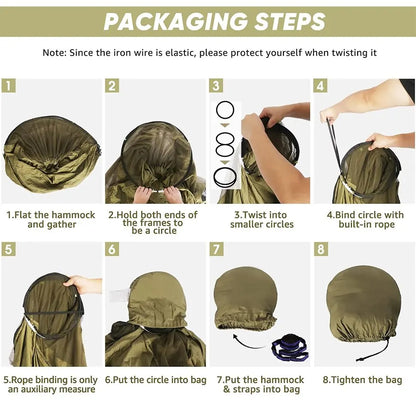 PACKAGING STEPS

Note: Since the iron wire is elastic, please protect yourself when twisting it

1

1.Flat the hammock and gather

2

2.Hold both ends of the frames to be a circle

3

3.Twist into smaller circles

4

4.Bind circle with built-in rope

5

5.Rope binding is only an auxiliary measure

6

6.Put the circle into bag

7

7.Put the hammock & straps into bag

8

8.Tighten the bag