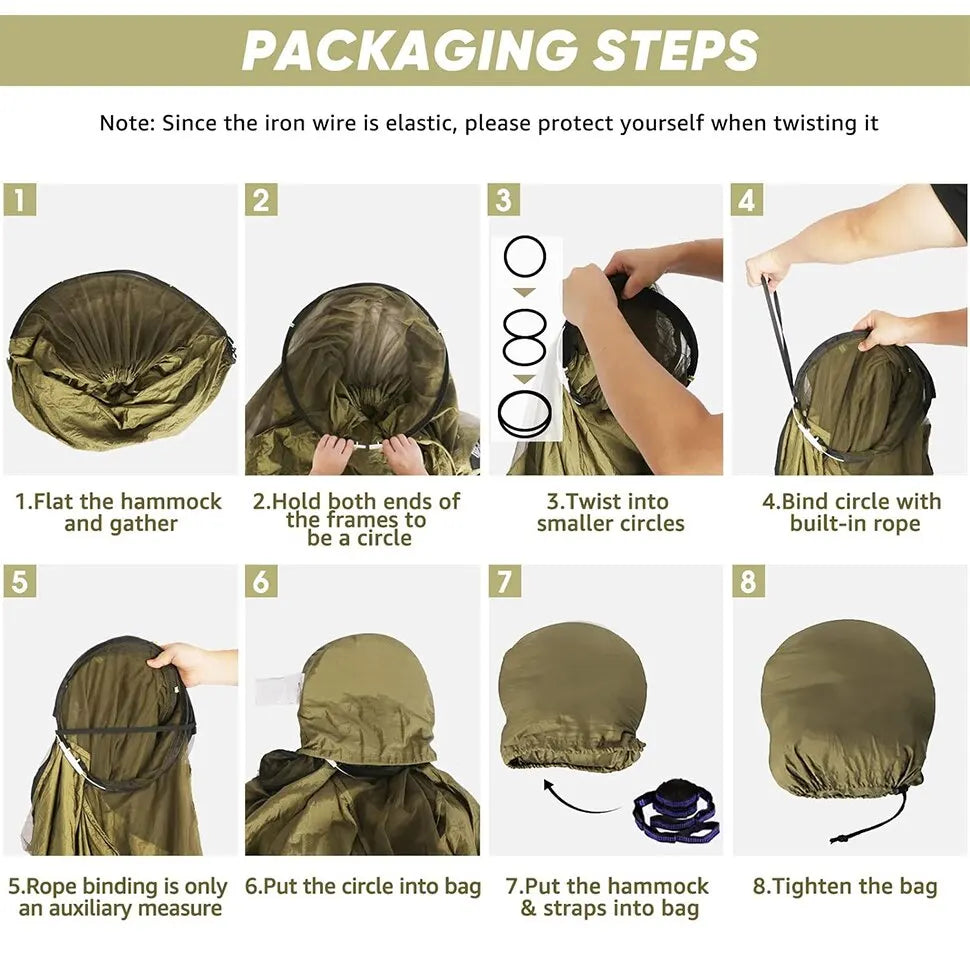 PACKAGING STEPS

Note: Since the iron wire is elastic, please protect yourself when twisting it

1

1.Flat the hammock and gather

2

2.Hold both ends of the frames to be a circle

3

3.Twist into smaller circles

4

4.Bind circle with built-in rope

5

5.Rope binding is only an auxiliary measure

6

6.Put the circle into bag

7

7.Put the hammock & straps into bag

8

8.Tighten the bag