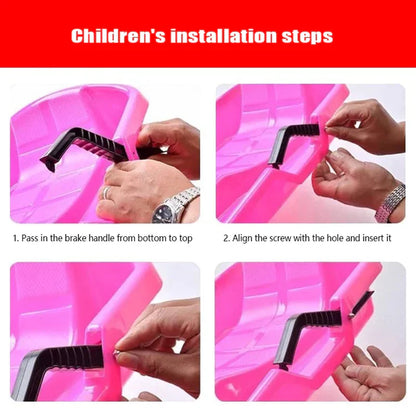 Children's installation steps

1. Pass in the brake handle from bottom to top

2. Align the screw with the hole and insert it