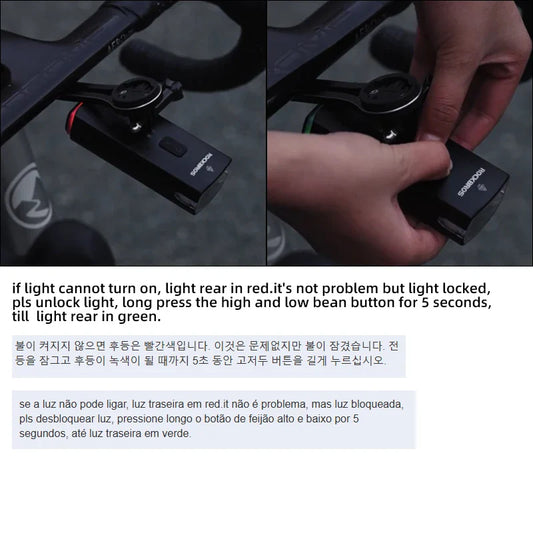 ROCKBROS

ROCKBROS

if light cannot turn on, light rear in red.it's not problem but light locked, pls unlock light, long press the high and low bean button for 5 seconds, till light rear in green.

불이 켜지지 않으면 후등은 빨간색입니다. 이것은 문제없지만 불이 잠겼습니다. 전등을 잠그고 후등이 녹색이 될 때까지 5초 동안 고저두 버튼을 길게 누르십시오.

se a luz não pode ligar, luz traseira em red.it não é problema, mas luz bloqueada, pls desbloquear luz, pressione longo o botão de feijão alto e baixo por 5 segundos, até luz traseira em verde.