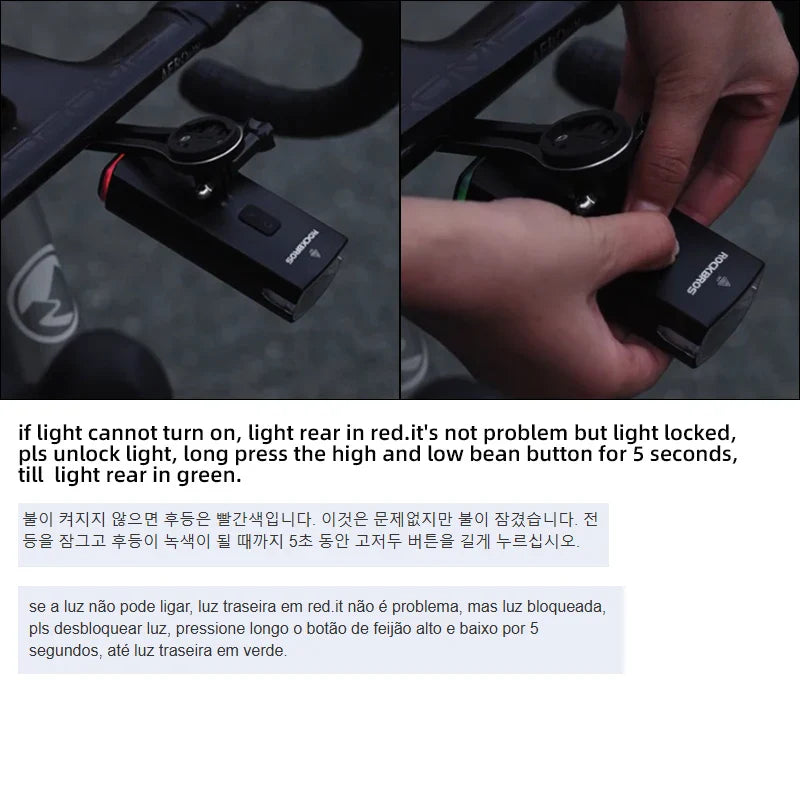 ROCKBROS

ROCKBROS

if light cannot turn on, light rear in red.it's not problem but light locked, pls unlock light, long press the high and low bean button for 5 seconds, till light rear in green.

불이 켜지지 않으면 후등은 빨간색입니다. 이것은 문제없지만 불이 잠겼습니다. 전등을 잠그고 후등이 녹색이 될 때까지 5초 동안 고저두 버튼을 길게 누르십시오.

se a luz não pode ligar, luz traseira em red.it não é problema, mas luz bloqueada, pls desbloquear luz, pressione longo o botão de feijão alto e baixo por 5 segundos, até luz traseira em verde.