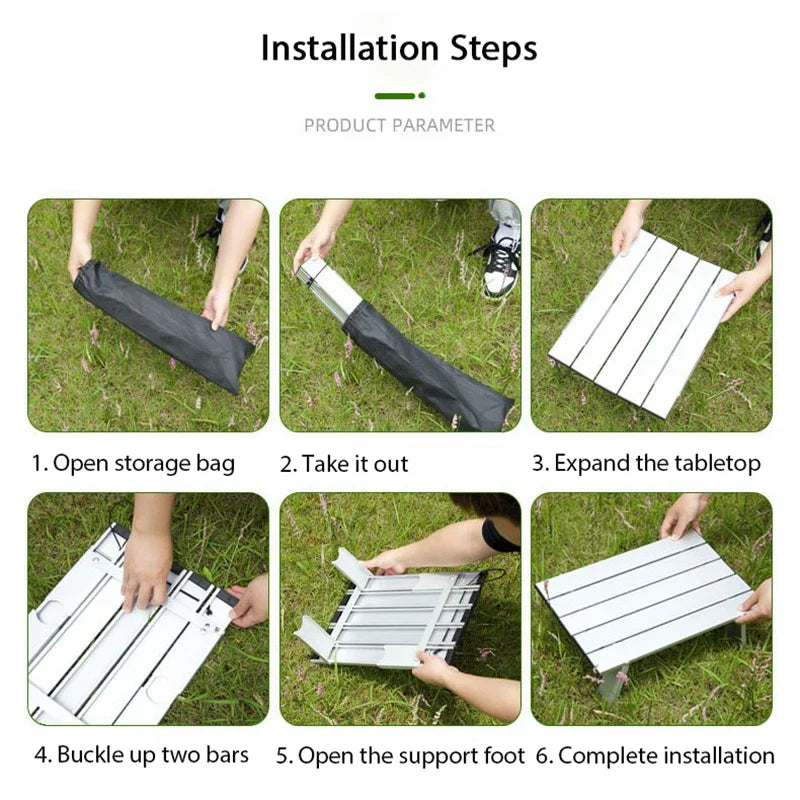 Installation Steps

PRODUCT PARAMETER

1. Open storage bag

2. Take it out

3. Expand the tabletop

4. Buckle up two bars

5. Open the support foot

6. Complete installation