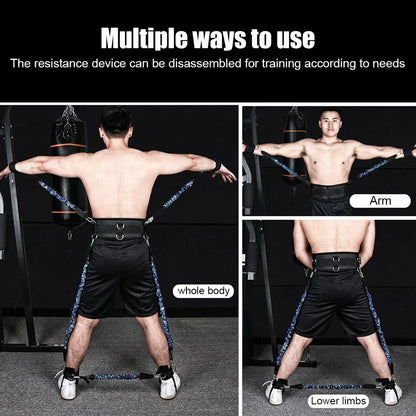 Multiple ways to use
The resistance device can be disassembled for training according to needs

whole body

Arm

Lower limbs