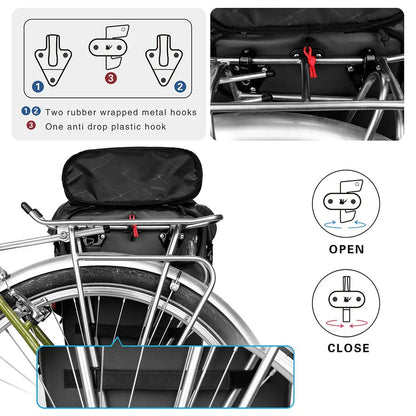 1
3
2

1 2 Two rubber wrapped metal hooks
3 One anti drop plastic hook

OPEN

CLOSE