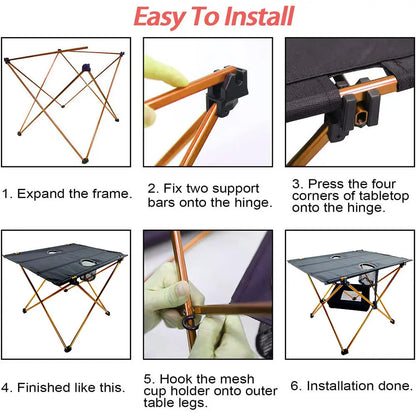 Easy To Install

1. Expand the frame.

2. Fix two support bars onto the hinge.

3. Press the four corners of tabletop onto the hinge.

4. Finished like this.

5. Hook the mesh cup holder onto outer table legs.

6. Installation done.