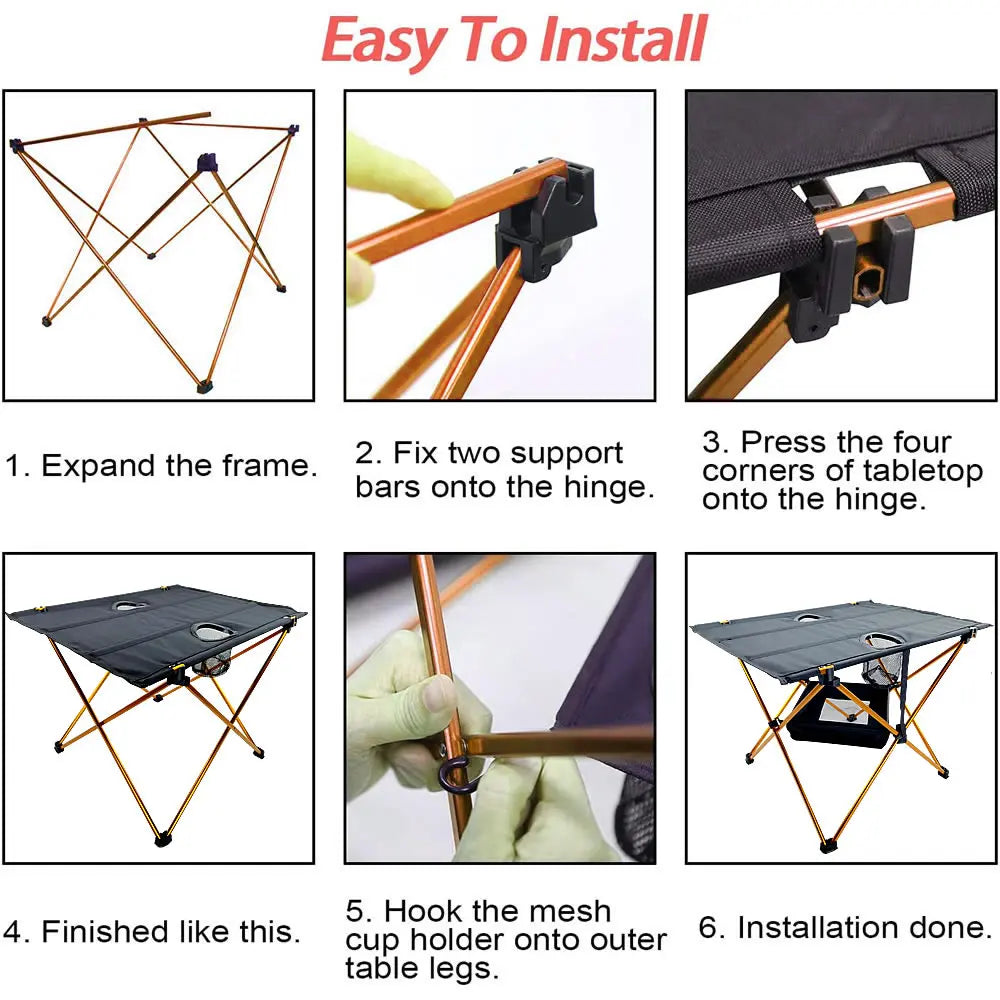 Easy To Install

1. Expand the frame.

2. Fix two support bars onto the hinge.

3. Press the four corners of tabletop onto the hinge.

4. Finished like this.

5. Hook the mesh cup holder onto outer table legs.

6. Installation done.