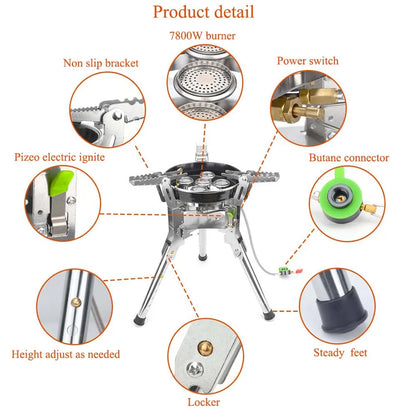 Product detail

7800W burner

Non slip bracket

Power switch

Pizeo electric ignite

Butane connector

Height adjust as needed

Steady feet

Locker