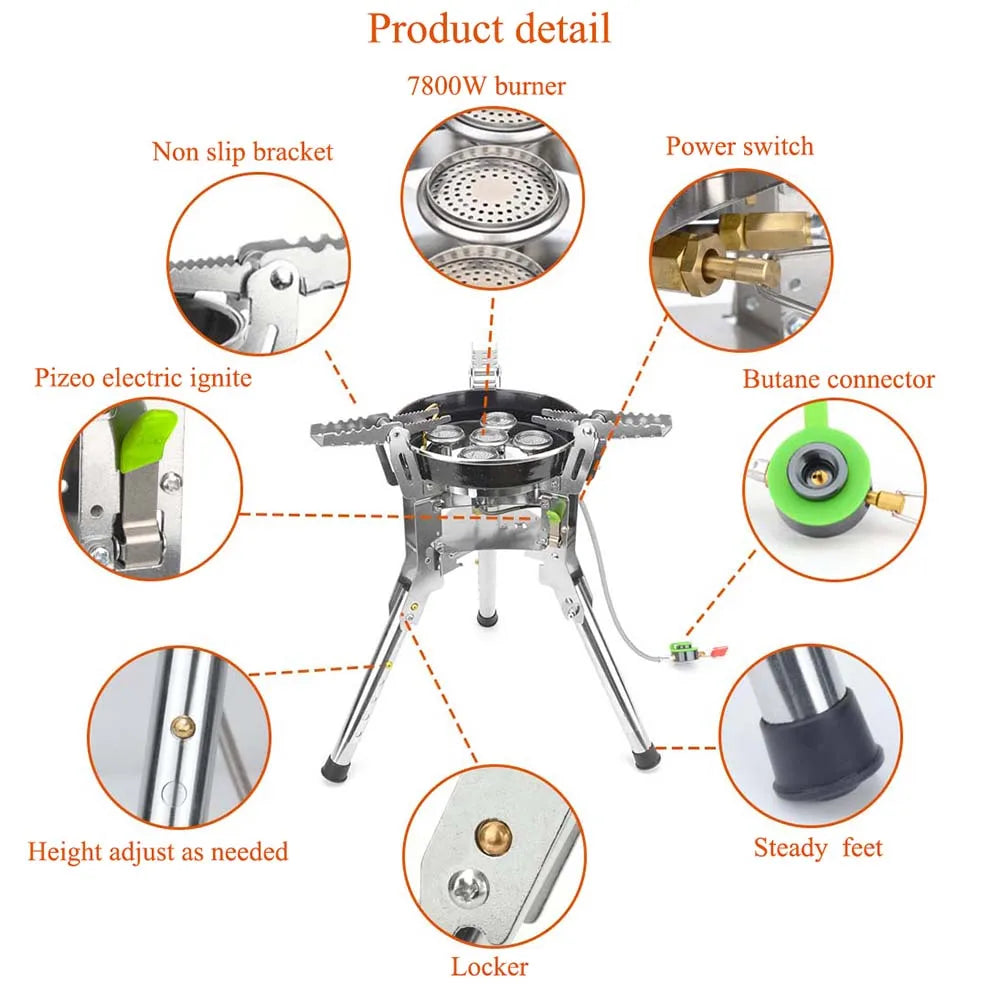 Product detail

7800W burner

Non slip bracket

Power switch

Pizeo electric ignite

Butane connector

Height adjust as needed

Steady feet

Locker