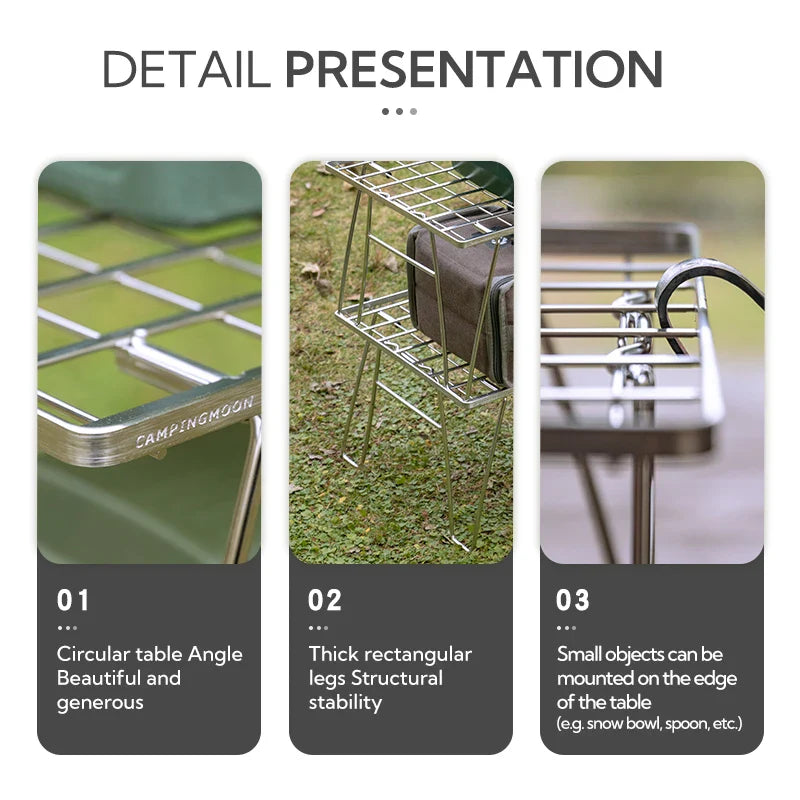 DETAIL PRESENTATION

CAMPINGMOON

01

Circular table Angle Beautiful and generous

02

Thick rectangular legs Structural stability

03

Small objects can be mounted on the edge of the table
(e.g. snow bowl, spoon, etc.)