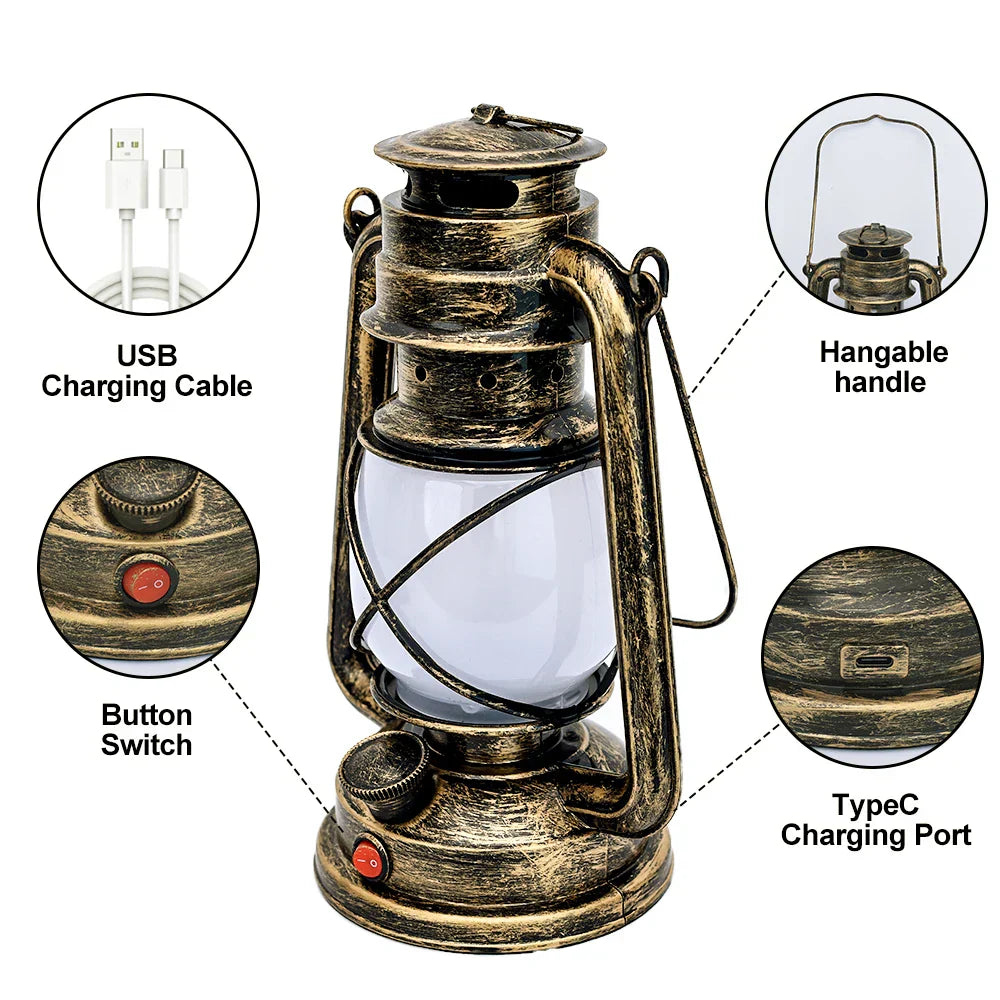 USB
Charging Cable

Hangable
handle

Button
Switch

TypeC
Charging Port