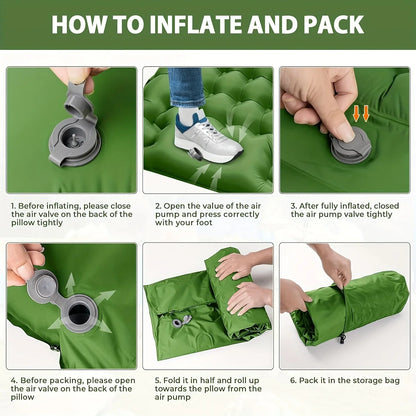 HOW TO INFLATE AND PACK

1. Before inflating, please close the air valve on the back of the pillow tightly

2. Open the value of the air pump and press correctly with your foot

3. After fully inflated, closed the air pump valve tightly

4. Before packing, please open the air valve on the back of the pillow

5. Fold it in half and roll up towards the pllow from the air pump

6. Pack it in the storage bag