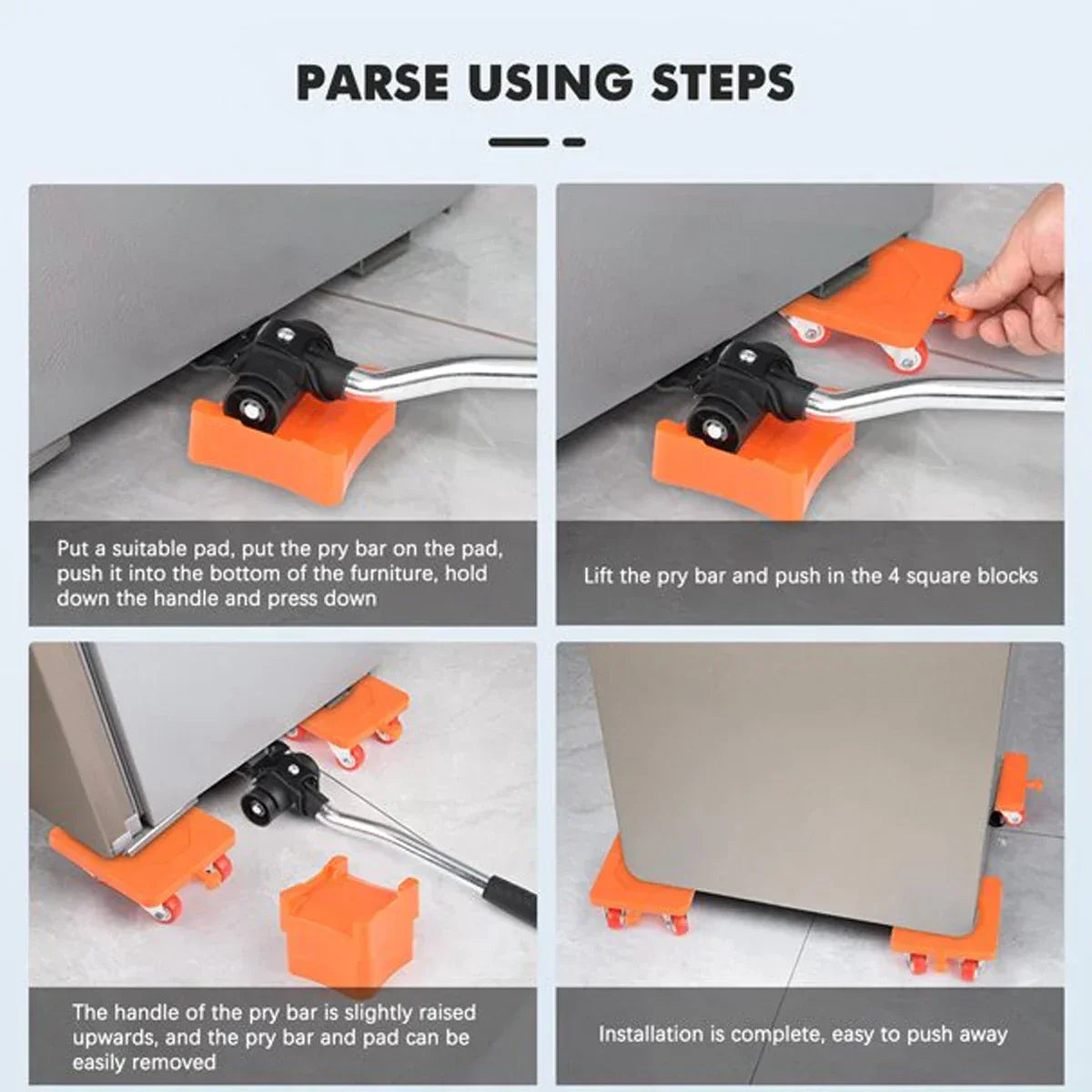 PARSE USING STEPS

Put a suitable pad, put the pry bar on the pad, push it into the bottom of the furniture, hold down the handle and press down

Lift the pry bar and push in the 4 square blocks

The handle of the pry bar is slightly raised upwards, and the pry bar and pad can be easily removed

Installation is complete, easy to push away