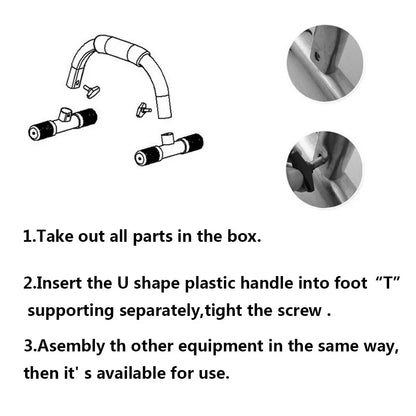 1.Take out all parts in the box.

2.Insert the U shape plastic handle into foot “T” supporting separately,tight the screw .

3.Asembly th other equipment in the same way, then it' s available for use.