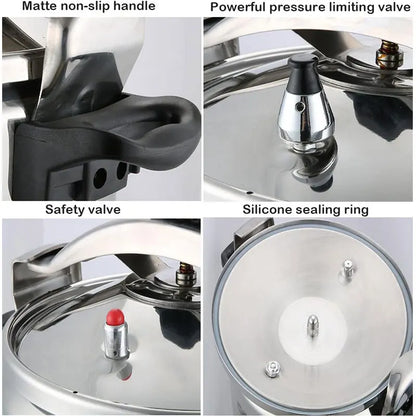 Matte non-slip handle

Powerful pressure limiting valve

Safety valve

Silicone sealing ring