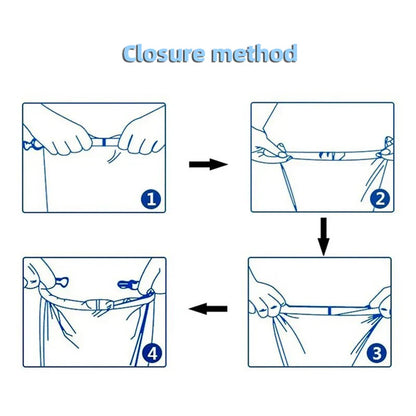 Closure method

1

2

3

4