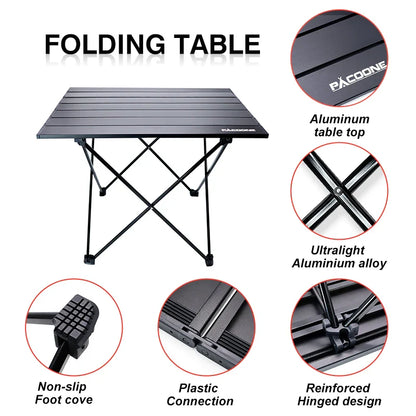 FOLDING TABLE

PACOONE

PACOONE

Aluminum table top

Ultralight Aluminium alloy

Non-slip Foot cove

Plastic Connection

Reinforced Hinged design