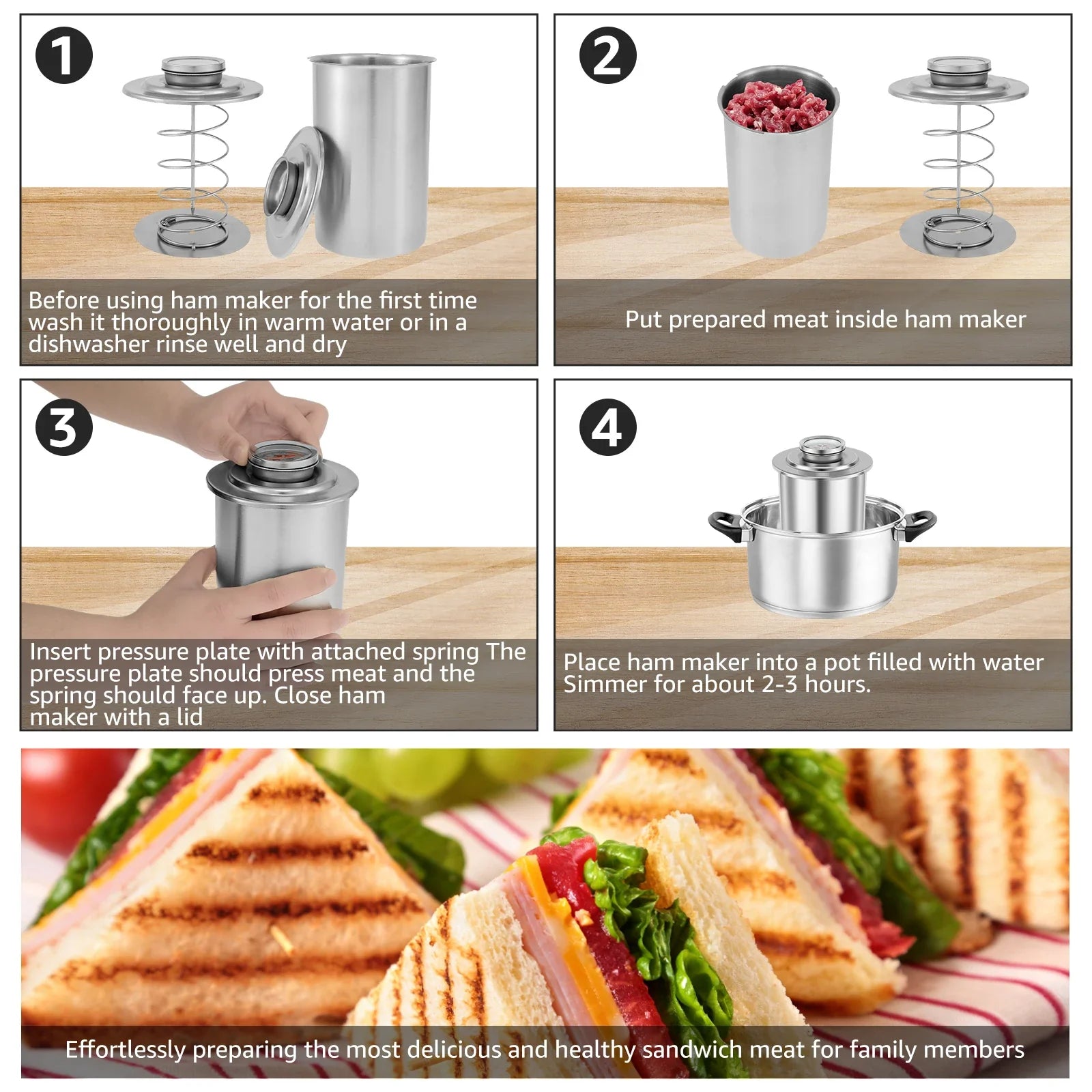 1

Before using ham maker for the first time wash it thoroughly in warm water or in a dishwasher rinse well and dry

2

Put prepared meat inside ham maker

3

Insert pressure plate with attached spring The pressure plate should press meat and the spring should face up. Close ham maker with a lid

4

Place ham maker into a pot filled with water Simmer for about 2-3 hours.

Effortlessly preparing the most delicious and healthy sandwich meat for family members