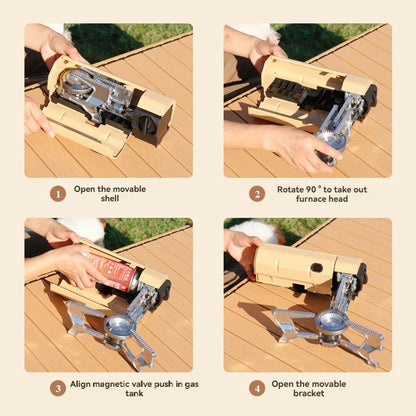 1 Open the movable shell

2 Rotate 90 ° to take out furnace head

3 Align magnetic valve push in gas tank

4 Open the movable bracket