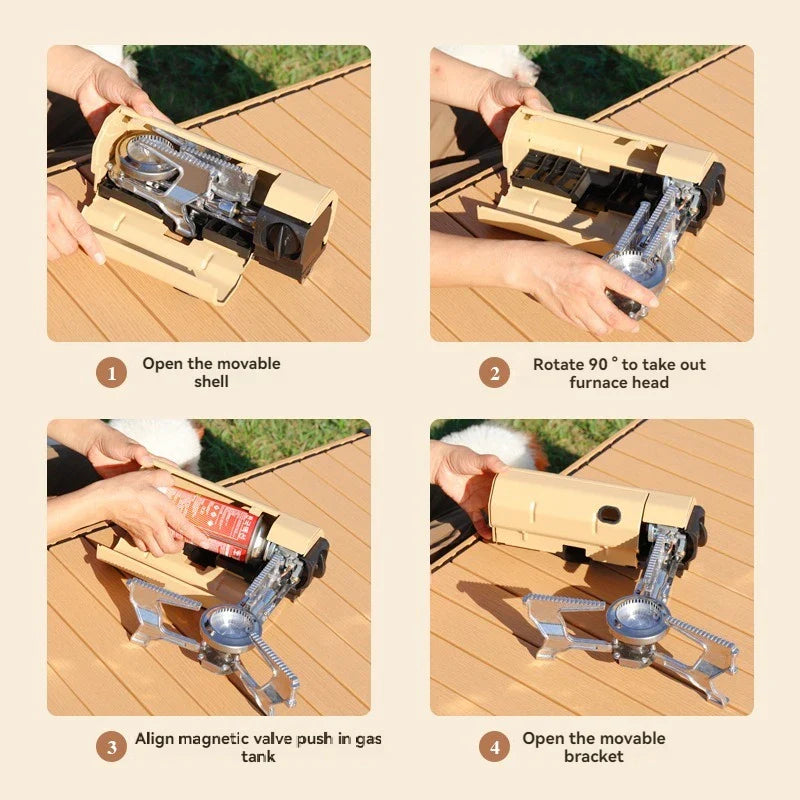 1 Open the movable shell

2 Rotate 90 ° to take out furnace head

3 Align magnetic valve push in gas tank

4 Open the movable bracket