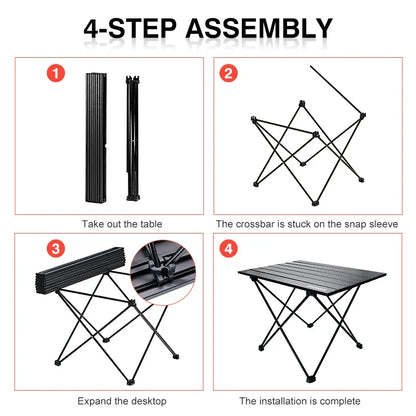 4-STEP ASSEMBLY

1

Take out the table

2

The crossbar is stuck on the snap sleeve

3

Expand the desktop

4

The installation is complete