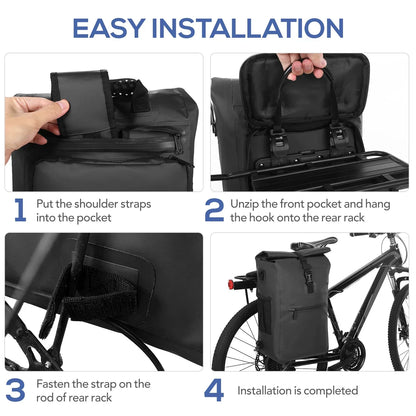 EASY INSTALLATION

1 Put the shoulder straps into the pocket

2 Unzip the front pocket and hang the hook onto the rear rack

3 Fasten the strap on the rod of rear rack

4 Installation is completed