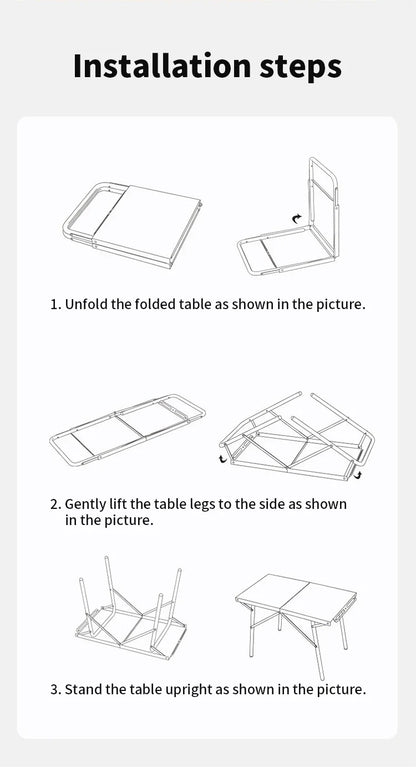 Installation steps

1. Unfold the folded table as shown in the picture.

2. Gently lift the table legs to the side as shown in the picture.

3. Stand the table upright as shown in the picture.