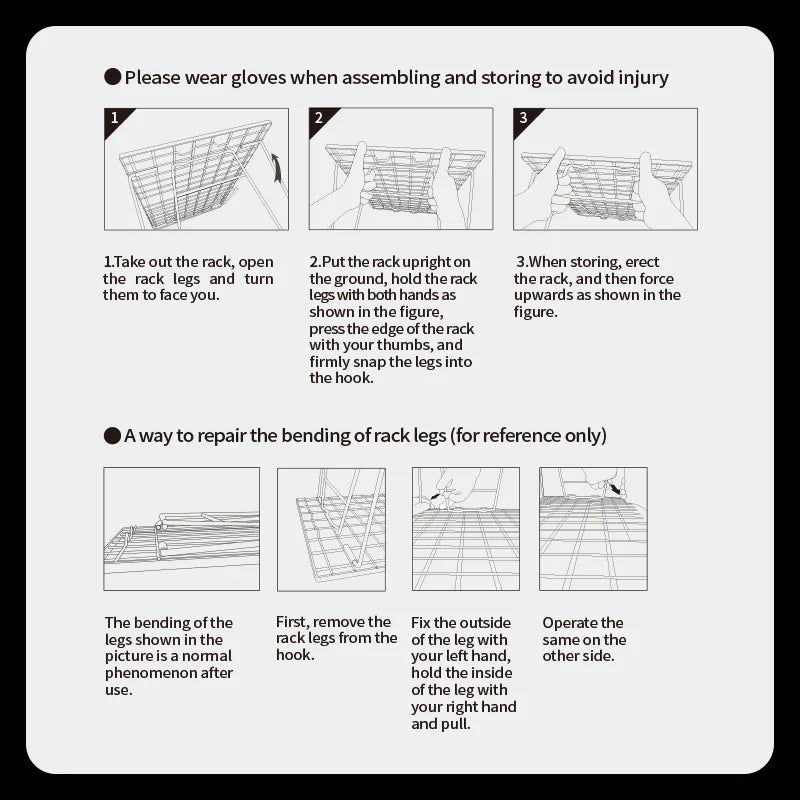 ●Please wear gloves when assembling and storing to avoid injury

1

2

3

1.Take out the rack, open the rack legs and turn them to face you.

2.Put the rack upright on the ground, hold the rack legs with both hands as shown in the figure, press the edge of the rack with your thumbs, and firmly snap the legs into the hook.

3.When storing, erect the rack, and then force upwards as shown in the figure.

●A way to repair the bending of rack legs (for reference only)

The bending of the legs shown in the picture is a normal phenomenon after use.

First, remove the rack legs from the hook.

Fix the outside of the leg with your left hand, hold the inside of the leg with your right hand and pull.

Operate the same on the other side.