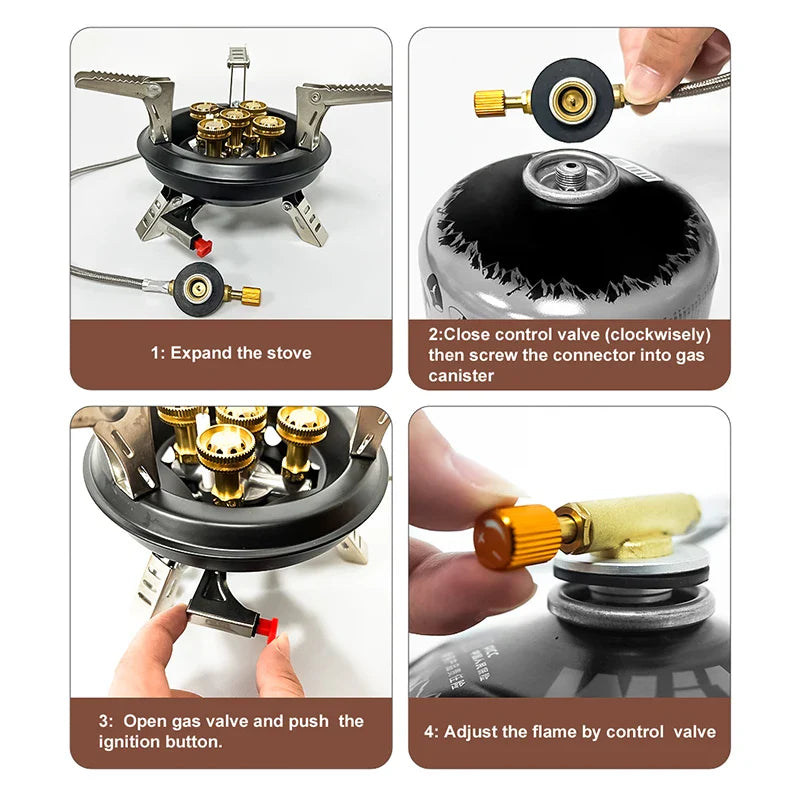 1: Expand the stove

2:Close control valve (clockwisely) then screw the connector into gas canister

3: Open gas valve and push the ignition button.

4: Adjust the flame by control valve