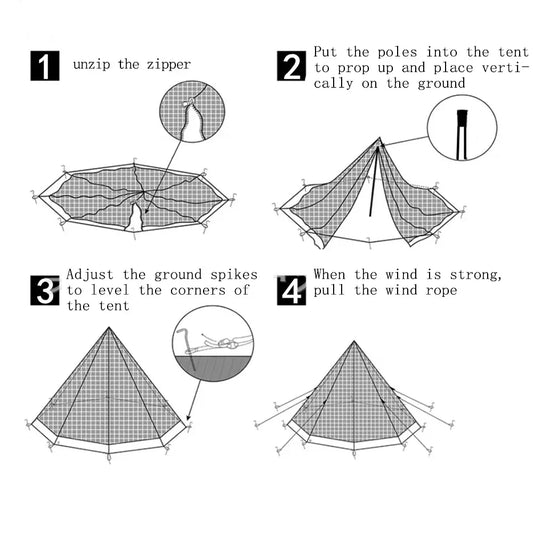 1 unzip the zipper

2 Put the poles into the tent to prop up and place vertically on the ground

3 Adjust the ground spikes to level the corners of the tent

4 When the wind is strong, pull the wind rope