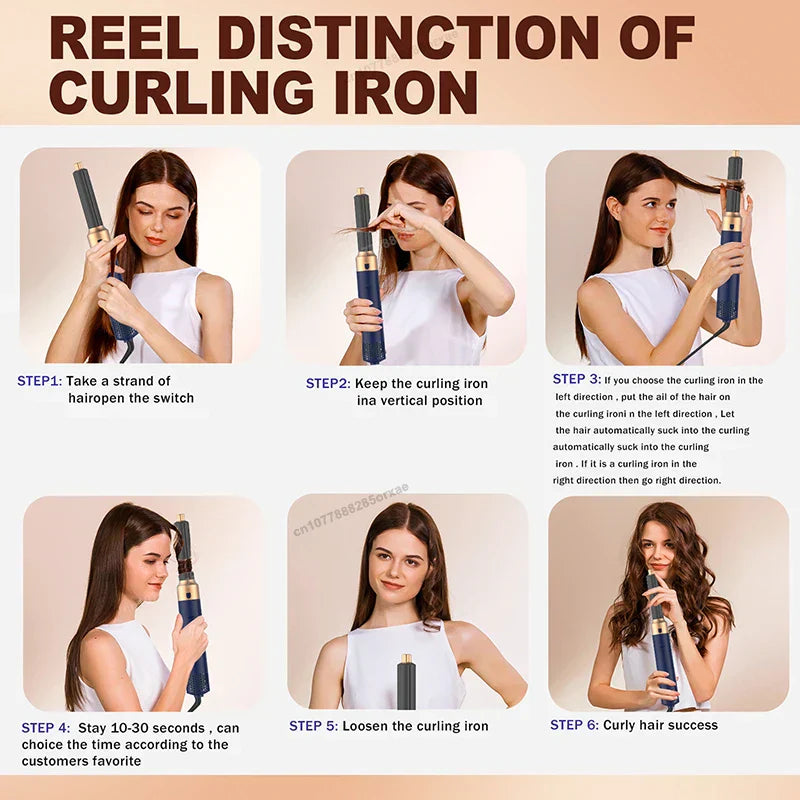 REEL DISTINCTION OF CURLING IRON

STEP1: Take a strand of hairopen the switch

STEP2: Keep the curling iron ina vertical position

STEP 3: If you choose the curling iron in the left direction , put the ail of the hair on the curling ironi n the left direction , Let the hair automatically suck into the curling automatically suck into the curling iron . If it is a curling iron in the right direction then go right direction.

cn1077888285orxae

STEP 4: Stay 10-30 seconds , can choice the time according to the customers favorite

STEP 5: Loosen the curling iron

STEP 6: Curly hair success