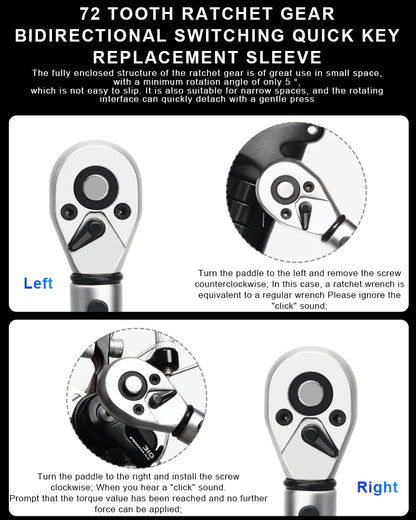 72 TOOTH RATCHET GEAR
BIDIRECTIONAL SWITCHING QUICK KEY REPLACEMENT SLEEVE

The fully enclosed structure of the ratchet gear is of great use in small space, with a minimum rotation angle of only 5 °, which is not easy to slip. It is also suitable for narrow spaces, and the rotating interface can quickly detach with a gentle press

Left

Turn the paddle to the left and remove the screw counterclockwise; In this case, a ratchet wrench is equivalent to a regular wrench Please ignore the "click" sound;

Turn the paddle to the right and install the screw clockwise; When you hear a "click" sound. Prompt that the torque value has been reached and no further force can be applied;

Right